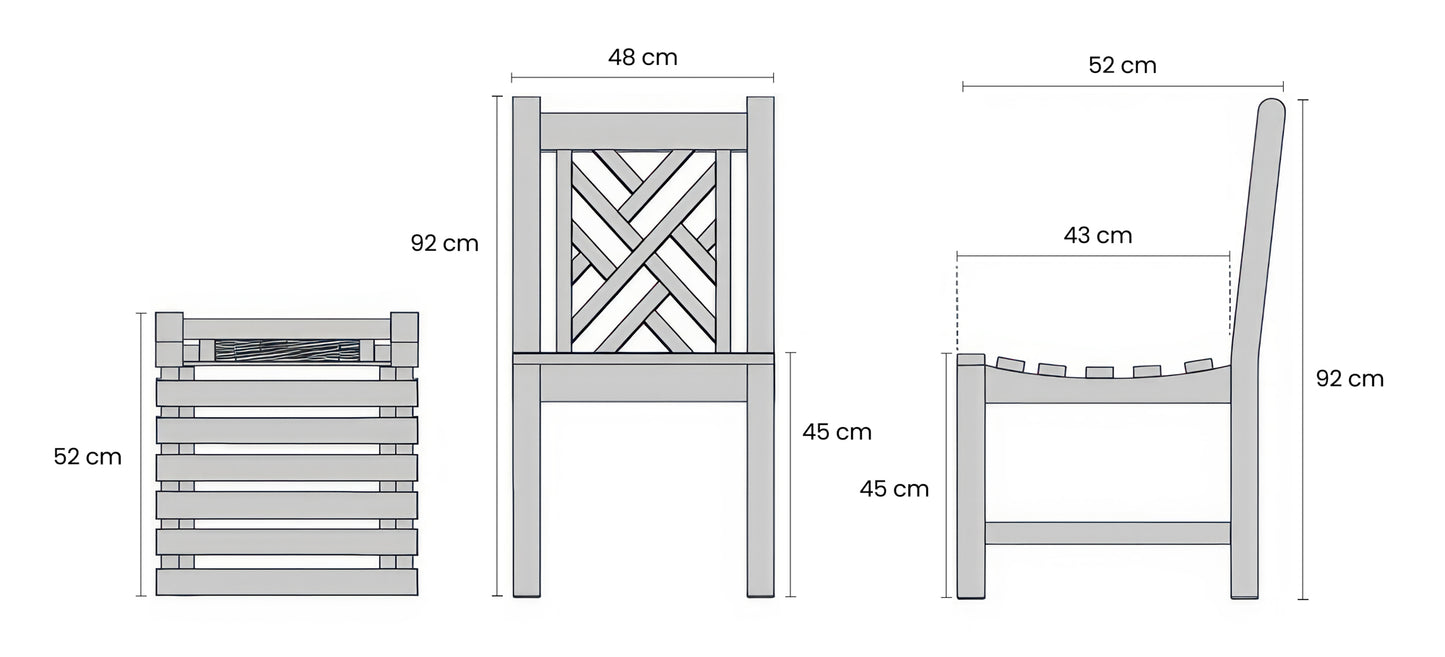 52 cm

48 cm

92 cm

45 cm

52 cm

43 cm

45 cm

92 cm